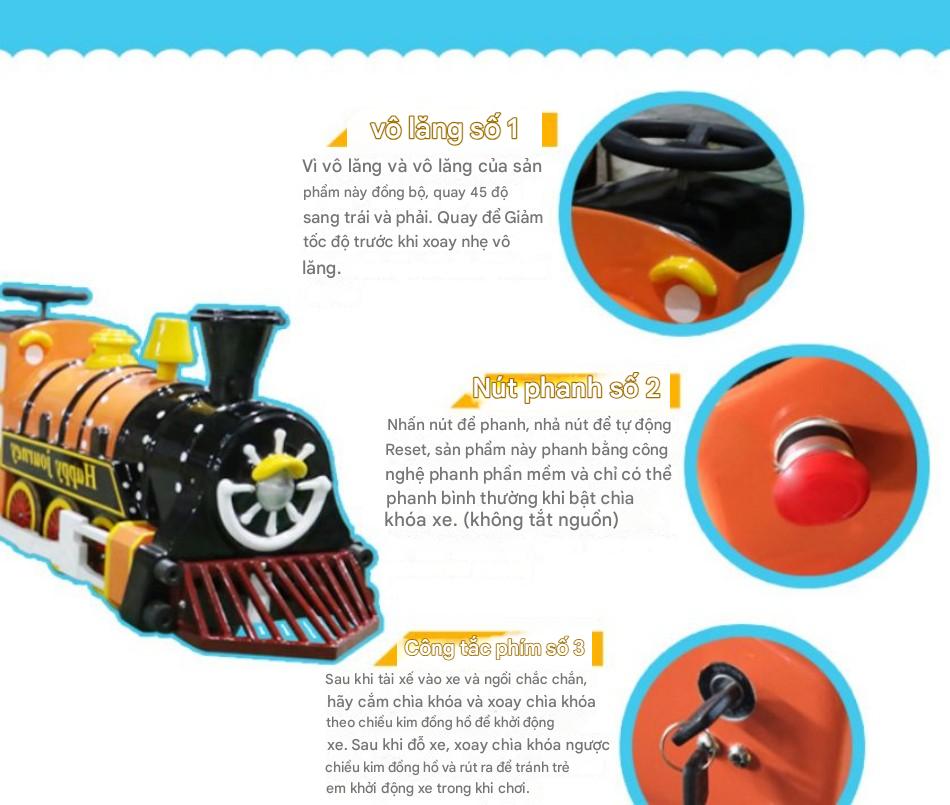 vô lăng số 1

Vì vô lăng và vô lăng của sản phẩm này đồng bộ, quay 45 độ sang trái và phải. Quay để Giảm tốc độ trước khi xoay nhẹ vô lăng.

Happy journey

Nút phanh số 2

Nhấn nút để phanh, nhả nút để tự động Reset, sản phẩm này phanh bằng công nghệ phanh phần mềm và chỉ có thể phanh bình thường khi bật chìa khóa xe. (không tắt nguồn)

Công tắc phím số 3

Sau khi tài xế vào xe và ngồi chắc chắn, hãy cắm chìa khóa và xoay chìa khóa theo chiều kim đồng hồ để khởi động xe. Sau khi đỗ xe, xoay chìa khóa ngược chiều kim đồng hồ và rút ra để tránh trẻ em khởi động xe trong khi chơi.