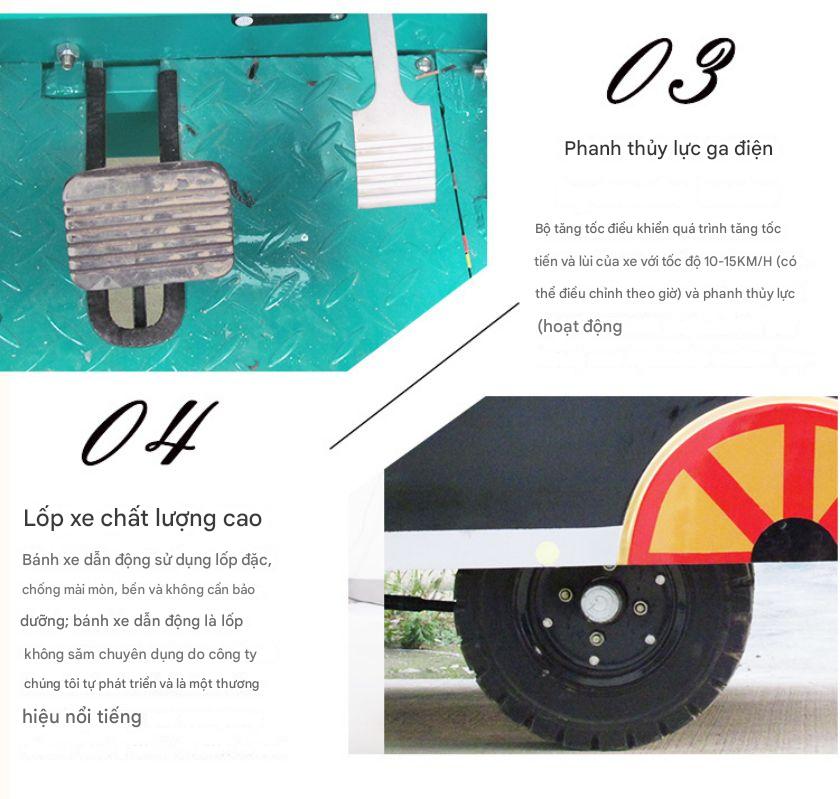 03

Phanh thủy lực ga điện

Bộ tăng tốc điều khiển quá trình tăng tốc tiến và lùi của xe với tốc độ 10-15KM/H (có thể điều chỉnh theo giờ) và phanh thủy lực (hoạt động

04

Lốp xe chất lượng cao

Bánh xe dẫn động sử dụng lốp đặc, chống mài mòn, bền và không cần bảo dưỡng; bánh xe dẫn động là lốp không săm chuyên dụng do công ty chúng tôi tự phát triển và là một thương hiệu nổi tiếng